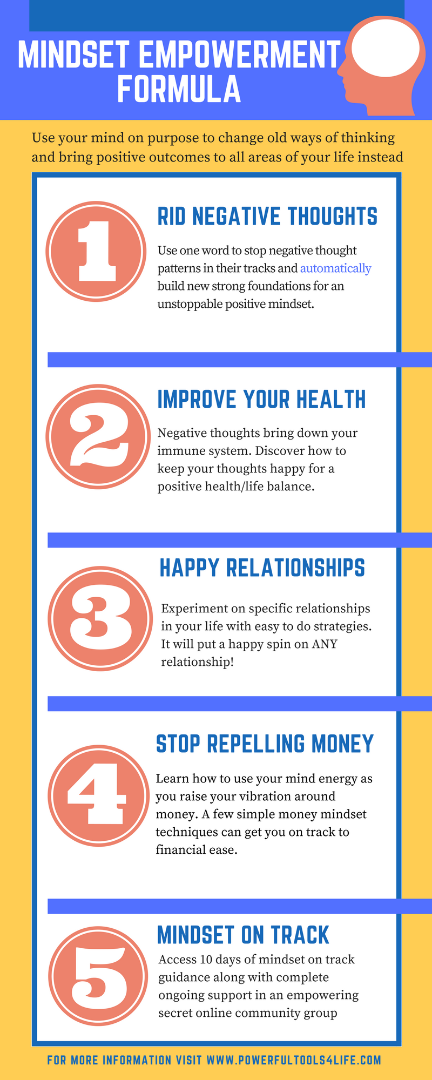 MINDSET EMPOWERMENT FORMULA

Use your mind on purpose to change old ways of thinking and bring positive outcomes to all areas of your life instead

1

RID NEGATIVE THOUGHTS

Use one word to stop negative thought patterns in their tracks and automatically build new strong foundations for an unstoppable positive mindset.

2

IMPROVE YOUR HEALTH

Negative thoughts bring down your immune system. Discover how to keep your thoughts happy for a positive health/life balance.

3

HAPPY RELATIONSHIPS

Experiment on specific relationships in your life with easy to do strategies. It will put a happy spin on ANY relationship!

4

STOP REPELLING MONEY

Learn how to use your mind energy as you raise your vibration around money. A few simple money mindset techniques can get you on track to financial ease.

5

MINDSET ON TRACK

Access 10 days of mindset on track guidance along with complete ongoing support in an empowering secret online community group

FOR MORE INFORMATION VISIT WWW.POWERFULTOOLS4LIFE.COM